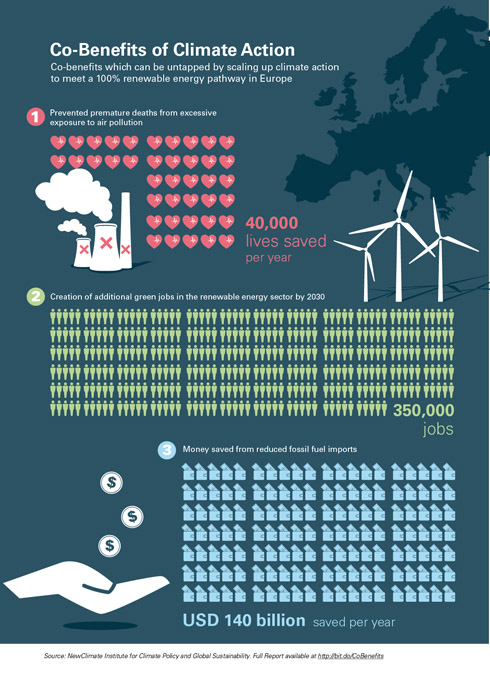 Co-Benefits of Climate Action

Co-benefits which can be untapped by scaling up climate action to meet a 100% renewable energy pathway in Europe

1 Prevented premature deaths from excessive exposure to air pollution

40,000 lives saved per year

2 Creation of additional green jobs in the renewable energy sector by 2030

350,000 jobs

3 Money saved from reduced fossil fuel imports

$ $ $

USD 140 billion saved per year

Source: NewClimate Institute for Climate Policy and Global Sustainability. Full Report available at http://bit.do/CoBenefits