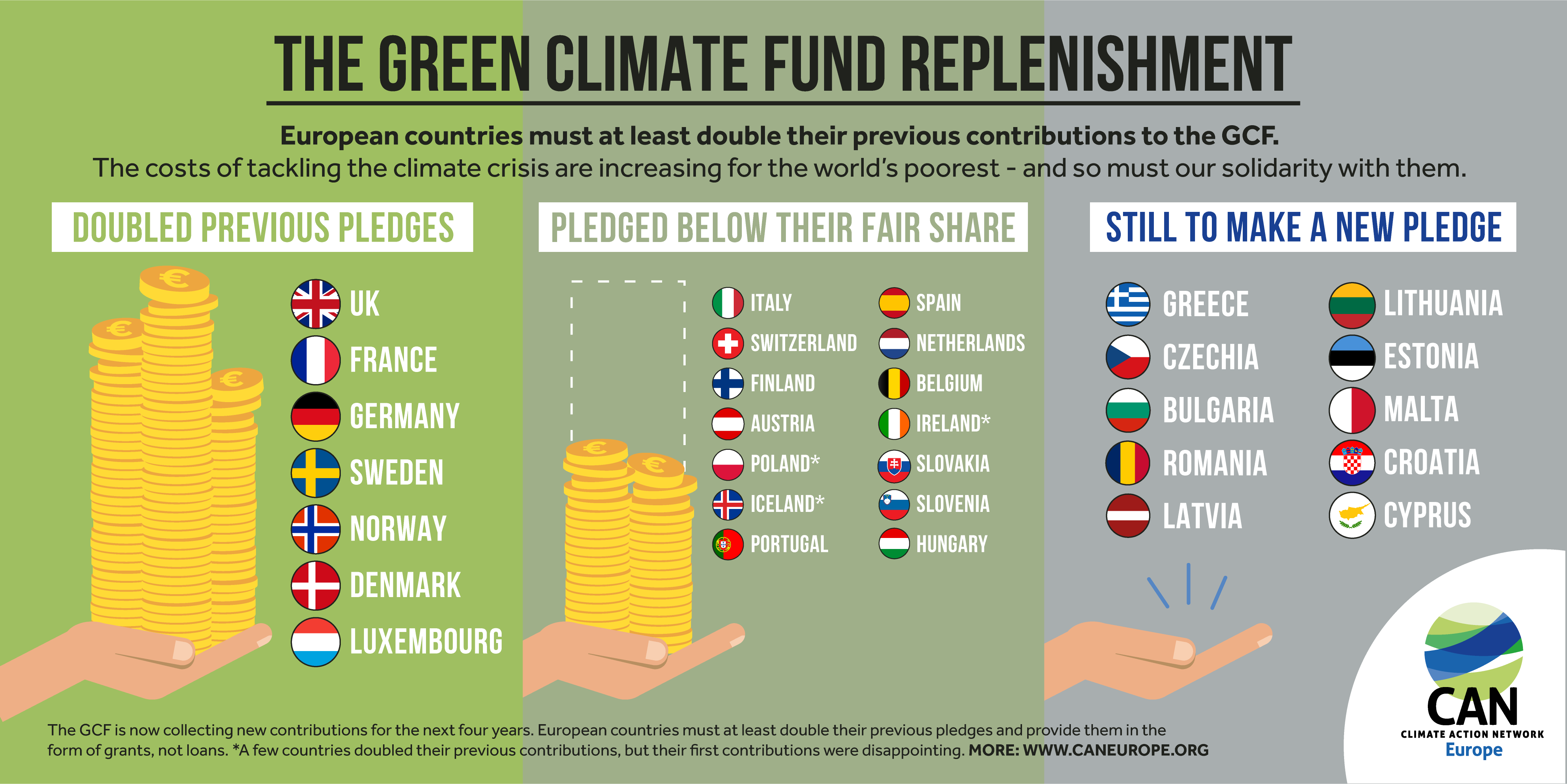 THE GREEN CLIMATE FUND REPLENISHMENT

European countries must at least double their previous contributions to the GCF.
The costs of tackling the climate crisis are increasing for the world's poorest - and so must our solidarity with them.

DOUBLED PREVIOUS PLEDGES

UK
FRANCE
GERMANY
SWEDEN
NORWAY
DENMARK
LUXEMBOURG

PLEDGED BELOW THEIR FAIR SHARE

ITALY
SWITZERLAND
FINLAND
AUSTRIA
POLAND*
ICELAND*
PORTUGAL

SPAIN
NETHERLANDS
BELGIUM
IRELAND*
SLOVAKIA
SLOVENIA
HUNGARY

STILL TO MAKE A NEW PLEDGE

GREECE
CZECHIA
BULGARIA
ROMANIA
LATVIA

LITHUANIA
ESTONIA
MALTA
CROATIA
CYPRUS

The GCF is now collecting new contributions for the next four years. European countries must at least double their previous pledges and provide them in the form of grants, not loans. *A few countries doubled their previous contributions, but their first contributions were disappointing. MORE: WWW.CANEUROPE.ORG

CAN
CLIMATE ACTION NETWORK
Europe